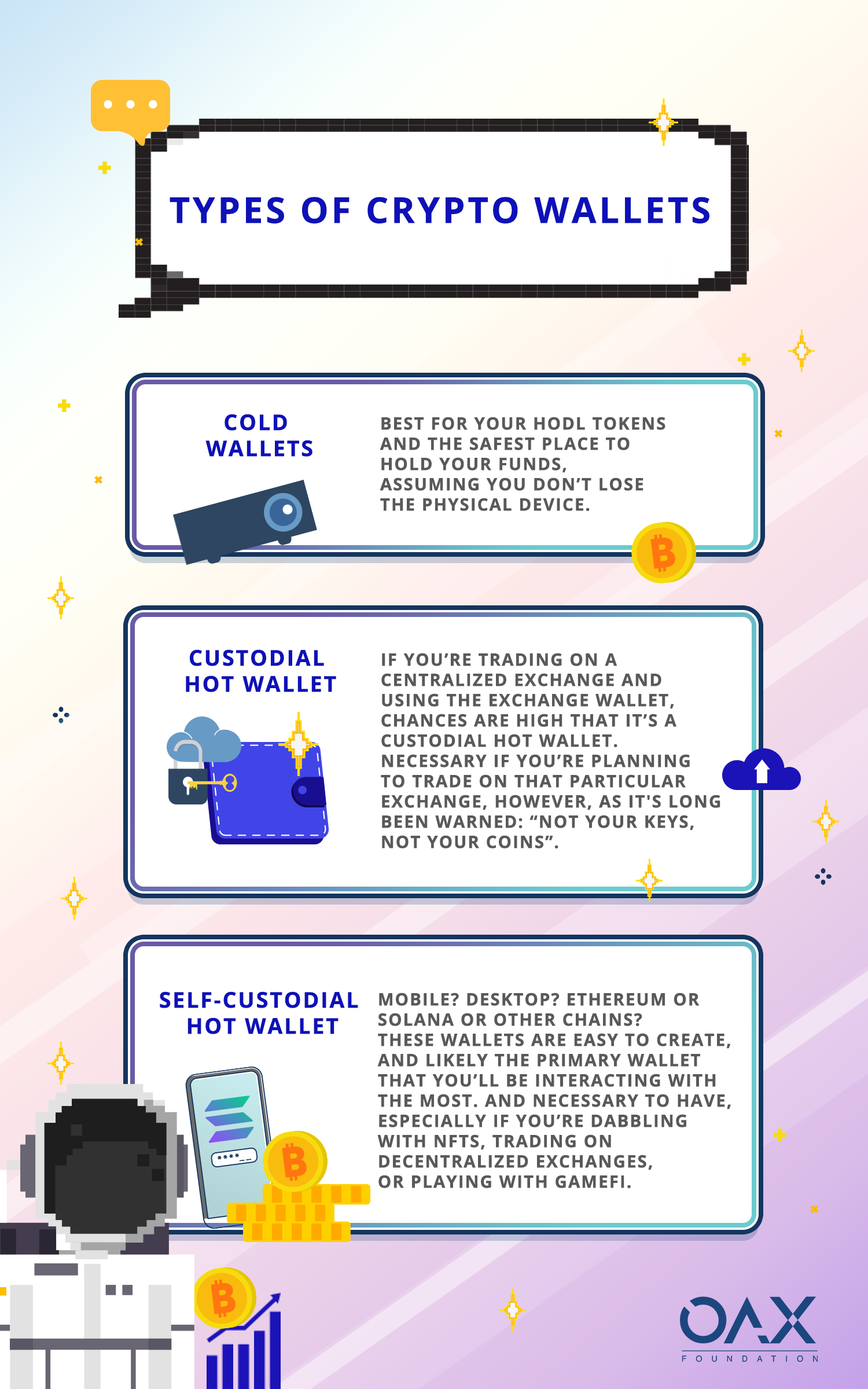 TYPES OF CRYPTO WALLETS

COLD WALLETS

BEST FOR YOUR HODL TOKENS AND THE SAFEST PLACE TO HOLD YOUR FUNDS, ASSUMING YOU DON'T LOSE THE PHYSICAL DEVICE.

CUSTODIAL HOT WALLET

IF YOU'RE TRADING ON A CENTRALIZED EXCHANGE AND USING THE EXCHANGE WALLET, CHANCES ARE HIGH THAT IT'S A CUSTODIAL HOT WALLET. NECESSARY IF YOU'RE PLANNING TO TRADE ON THAT PARTICULAR EXCHANGE, HOWEVER, AS IT'S LONG BEEN WARNED: "NOT YOUR KEYS, NOT YOUR COINS".

SELF-CUSTODIAL HOT WALLET

MOBILE? DESKTOP? ETHEREUM OR SOLANA OR OTHER CHAINS? THESE WALLETS ARE EASY TO CREATE, AND LIKELY THE PRIMARY WALLET THAT YOU'LL BE INTERACTING WITH THE MOST. AND NECESSARY TO HAVE, ESPECIALLY IF YOU'RE DABBLING WITH NFTS, TRADING ON DECENTRALIZED EXCHANGES, OR PLAYING WITH GAMEFI.

****

OAX
FOUNDATION