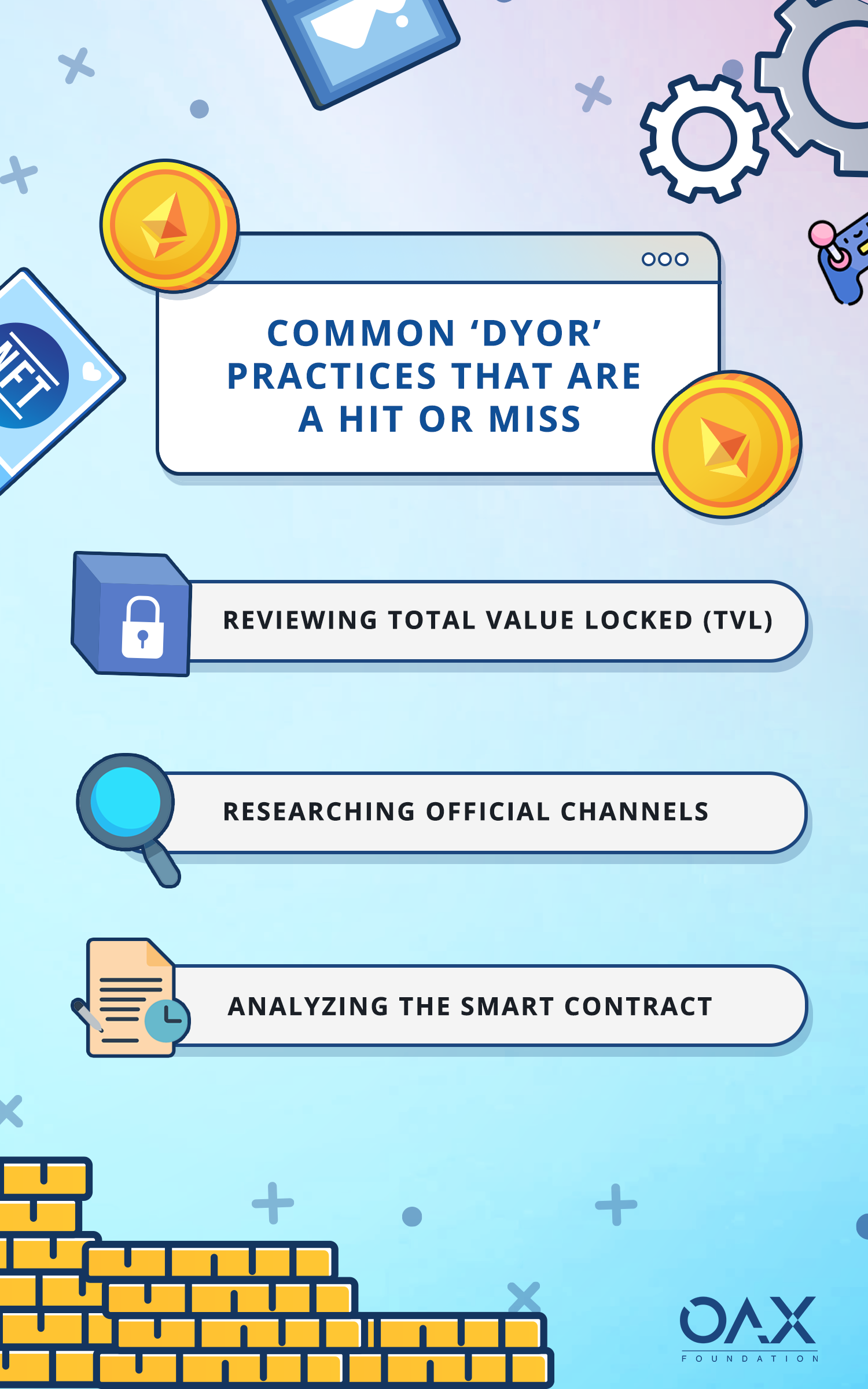 NFT

COMMON ‘DYOR’ PRACTICES THAT ARE A HIT OR MISS

REVIEWING TOTAL VALUE LOCKED (TVL)

RESEARCHING OFFICIAL CHANNELS

ANALYZING THE SMART CONTRACT

OAX
FOUNDATION