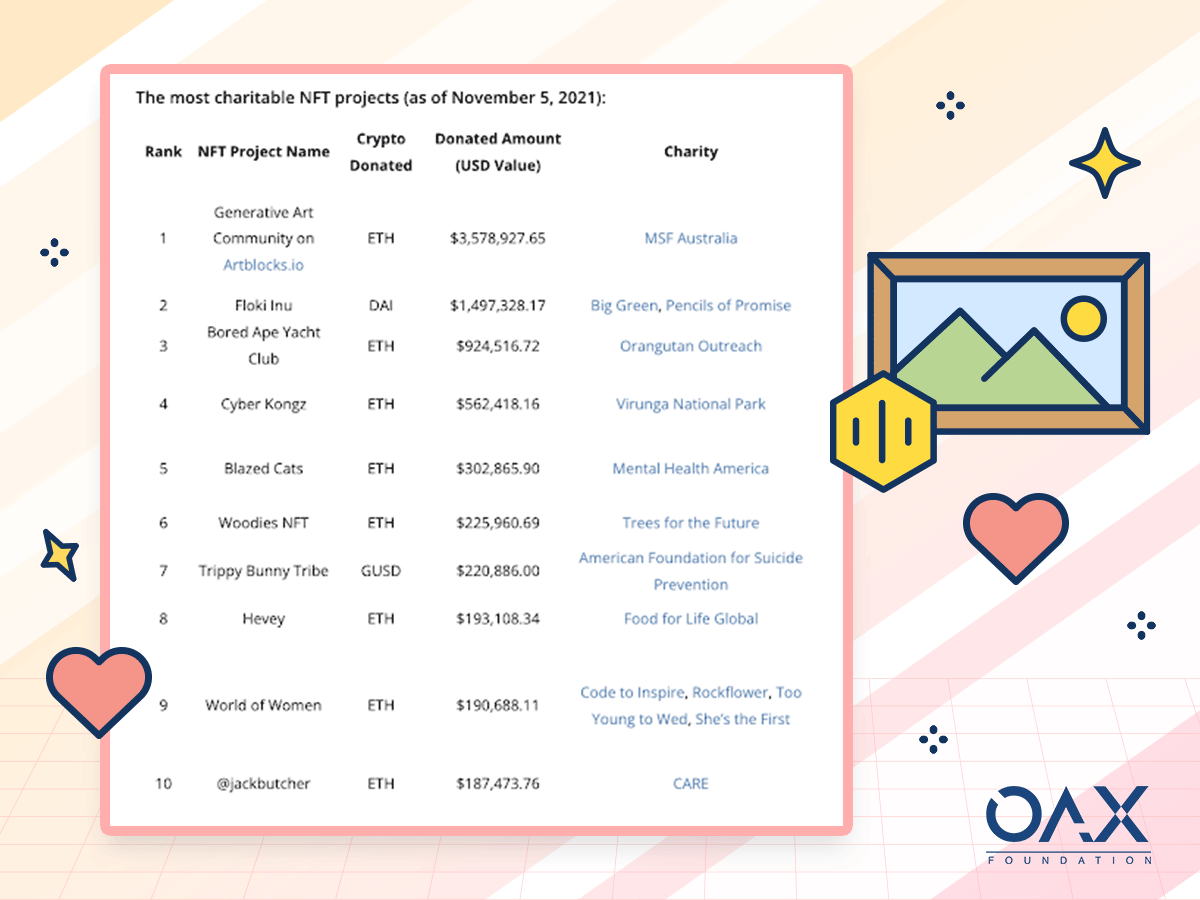 The most charitable NFT projects (as of November 5, 2021):

| Rank | NFT Project Name | Crypto Donated | Donated Amount (USD Value) | Charity |
|---|---|---|---|---|
| 1 | Generative Art Community on Artblocks.io | ETH | $3,578,927.65 | MSF Australia |
| 2 | Floki Inu | DAI | $1,497,328.17 | Big Green, Pencils of Promise |
| 3 | Bored Ape Yacht Club | ETH | $924,516.72 | Orangutan Outreach |
| 4 | Cyber Kongz | ETH | $562,418.16 | Virunga National Park |
| 5 | Blazed Cats | ETH | $302,865.90 | Mental Health America |
| 6 | Woodies NFT | ETH | $225,960.69 | Trees for the Future |
| 7 | Trippy Bunny Tribe | GUSD | $220,886.00 | American Foundation for Suicide Prevention |
| 8 | Hevey | ETH | $193,108.34 | Food for Life Global |
| 9 | World of Women | ETH | $190,688.11 | Code to Inspire, Rockflower, Too Young to Wed, She's the First |
| 10 | @jackbutcher | ETH | $187,473.76 | CARE |

OAX
FOUNDATION