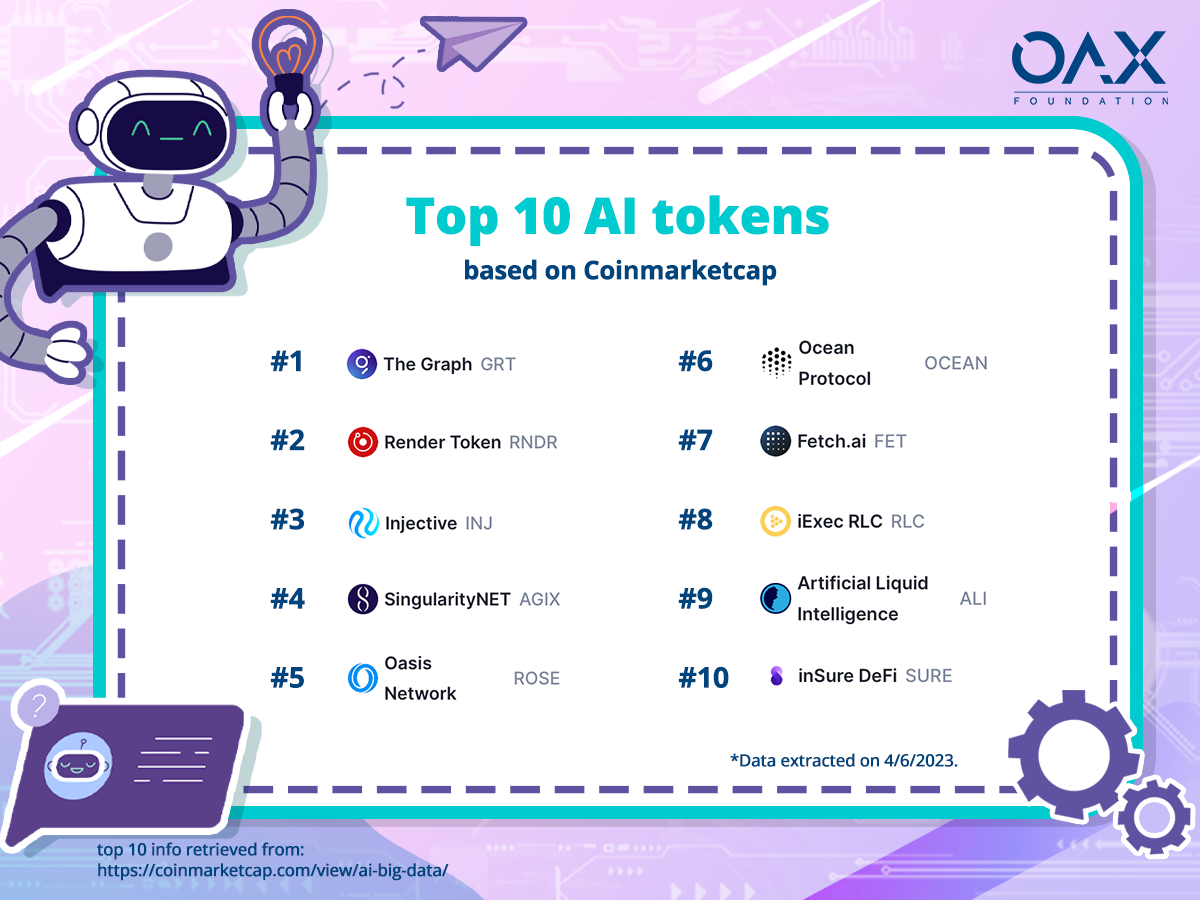 OAX
FOUNDATION

Top 10 AI tokens
based on Coinmarketcap

#1 The Graph GRT
#2 Render Token RNDR
#3 Injective INJ
#4 SingularityNET AGIX
#5 Oasis Network ROSE

#6 Ocean Protocol OCEAN
#7 Fetch.ai FET
#8 iExec RLC RLC
#9 Artificial Liquid Intelligence ALI
#10 inSure DeFi SURE

*Data extracted on 4/6/2023.

?

top 10 info retrieved from:
https://coinmarketcap.com/view/ai-big-data/