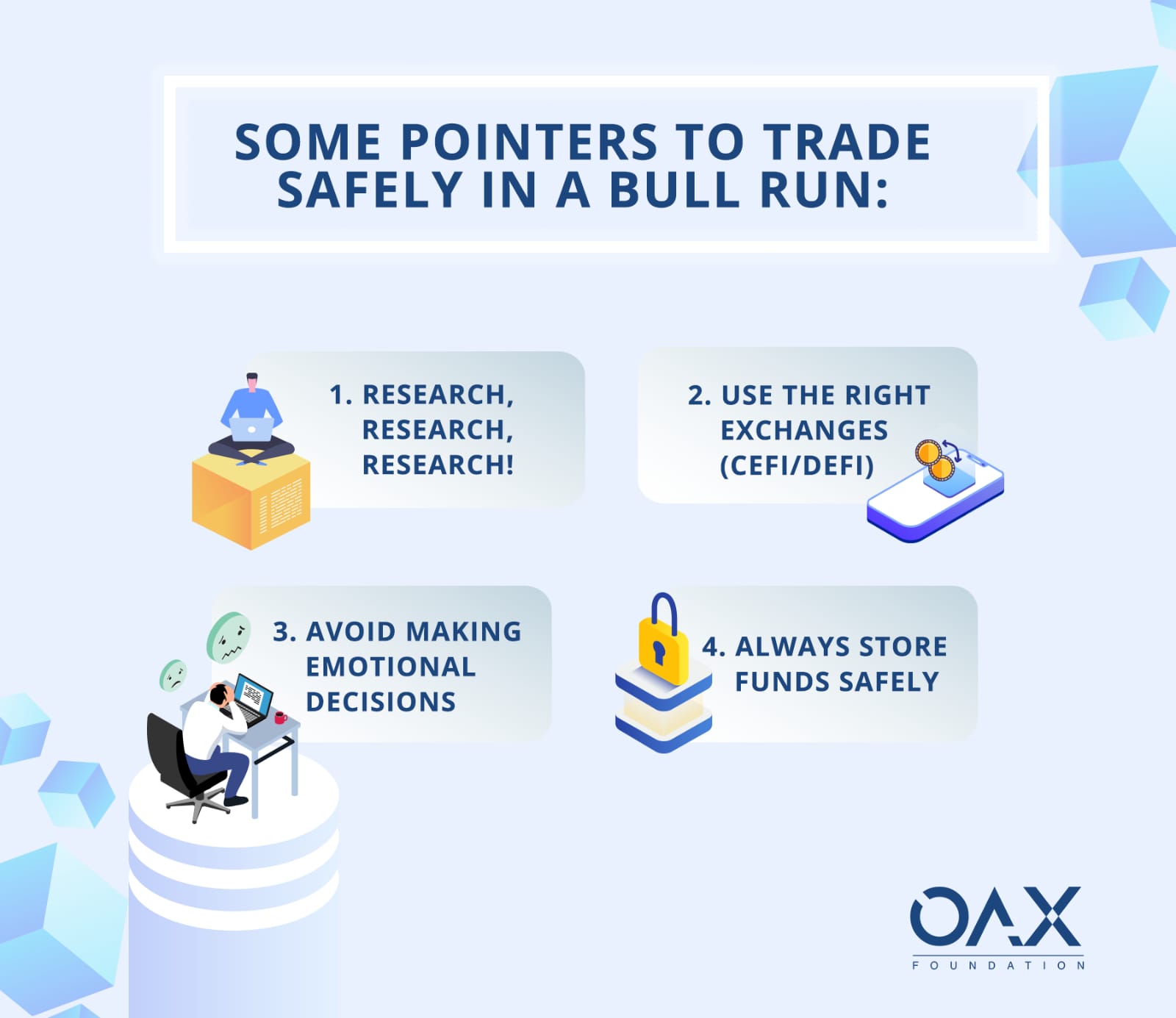 SOME POINTERS TO TRADE SAFELY IN A BULL RUN:

1. RESEARCH, RESEARCH, RESEARCH!

2. USE THE RIGHT EXCHANGES (CEFI/DEFI)

3. AVOID MAKING EMOTIONAL DECISIONS

4. ALWAYS STORE FUNDS SAFELY

OAX
FOUNDATION