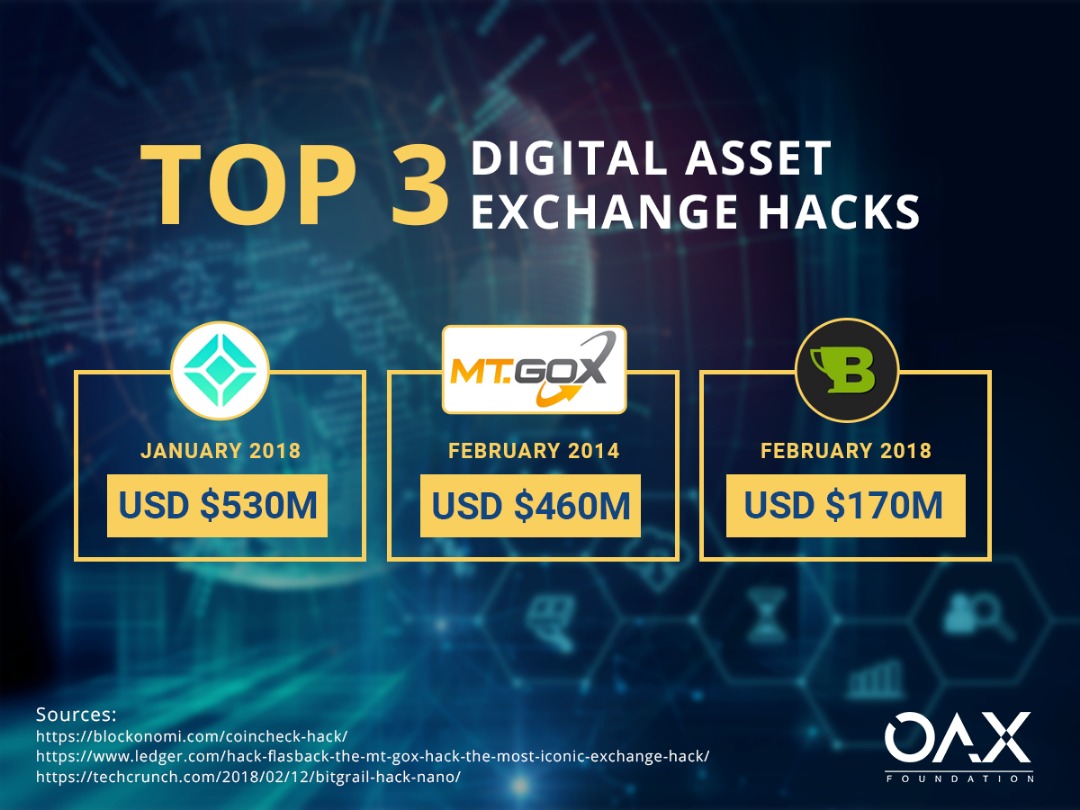 TOP 3 DIGITAL ASSET EXCHANGE HACKS

JANUARY 2018

USD $530M

MT.GOX

FEBRUARY 2014

USD $460M

B

FEBRUARY 2018

USD $170M

Sources:
https://blockonomi.com/coincheck-hack/
https://www.ledger.com/hack-flasback-the-mt-gox-hack-the-most-iconic-exchange-hack/
https://techcrunch.com/2018/02/12/bitgrail-hack-nano/

OAX
FOUNDATION